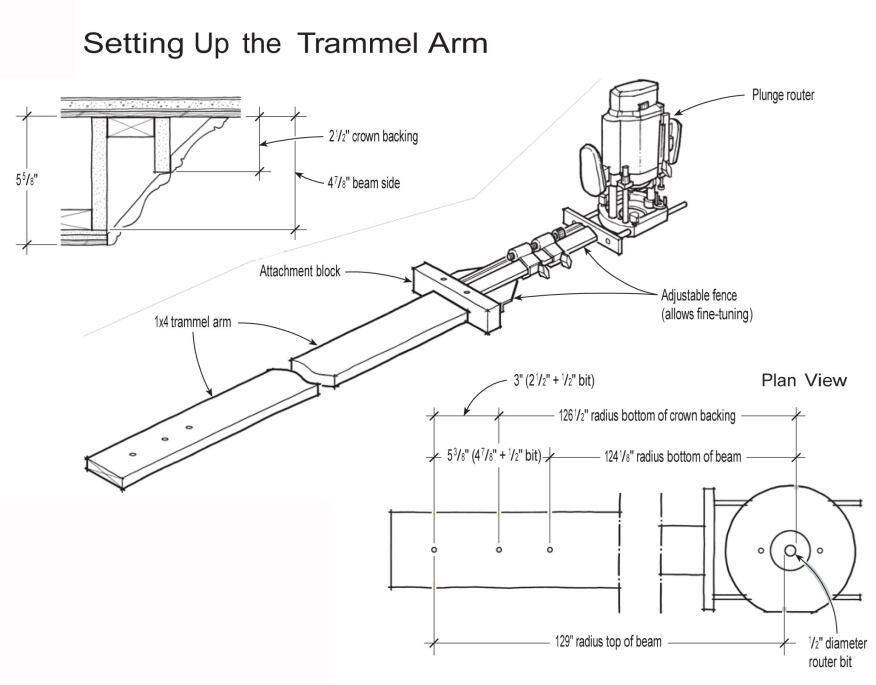 Setting Up the Trammel Arm

$5\frac{5}{8}$"

$2\frac{1}{2}$" crown backing

$4\frac{7}{8}$" beam side

Plunge router

Attachment block

Adjustable fence (allows fine-tuning)

1x4 trammel arm

Plan View

3" ($2\frac{1}{2}$" + $\frac{1}{2}$" bit)

$126\frac{1}{2}$" radius bottom of crown backing

$5\frac{3}{8}$" ($4\frac{7}{8}$" + $\frac{1}{2}$" bit)

$124\frac{1}{8}$" radius bottom of beam

129" radius top of beam

$\frac{1}{2}$" diameter router bit