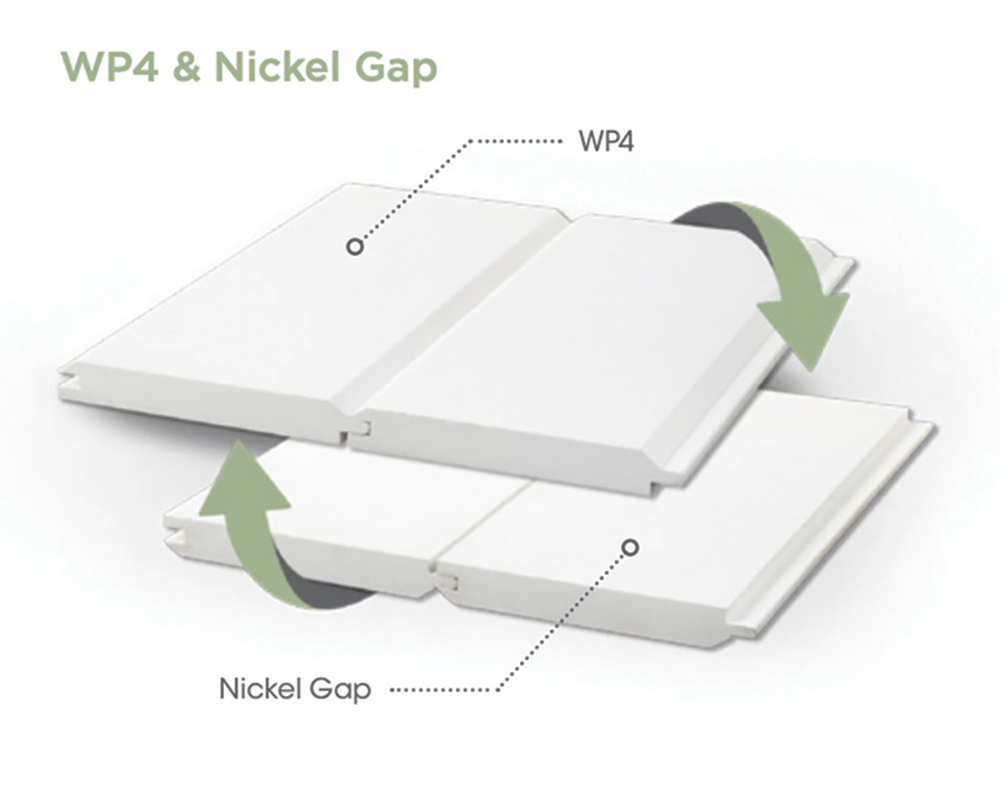 WP4 & Nickel Gap

WP4

Nickel Gap