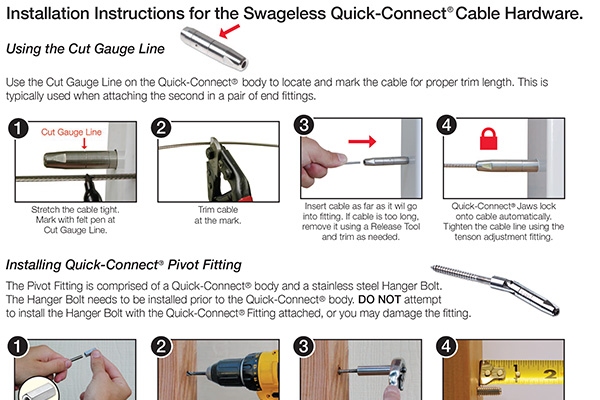 Installation Instructions for the Swageless Quick-Connect® Cable Hardware.

Using the Cut Gauge Line

Use the Cut Gauge Line on the Quick-Connect® body to locate and mark the cable for proper trim length. This is typically used when attaching the second in a pair of end fittings.

1
Cut Gauge Line
Stretch the cable tight. Mark with felt pen at Cut Gauge Line.

2
Trim cable at the mark.

3
Insert cable as far as it wil go into fitting. If cable is too long, remove it using a Release Tool and trim as needed.

4
Quick-Connect® Jaws lock onto cable automatically. Tighten the cable line using the tenson adjustment fitting.

Installing Quick-Connect® Pivot Fitting

The Pivot Fitting is comprised of a Quick-Connect® body and a stainless steel Hanger Bolt. The Hanger Bolt needs to be installed prior to the Quick-Connect® body. DO NOT attempt to install the Hanger Bolt with the Quick-Connect® Fitting attached, or you may damage the fitting.

1

2

3

4
1 2