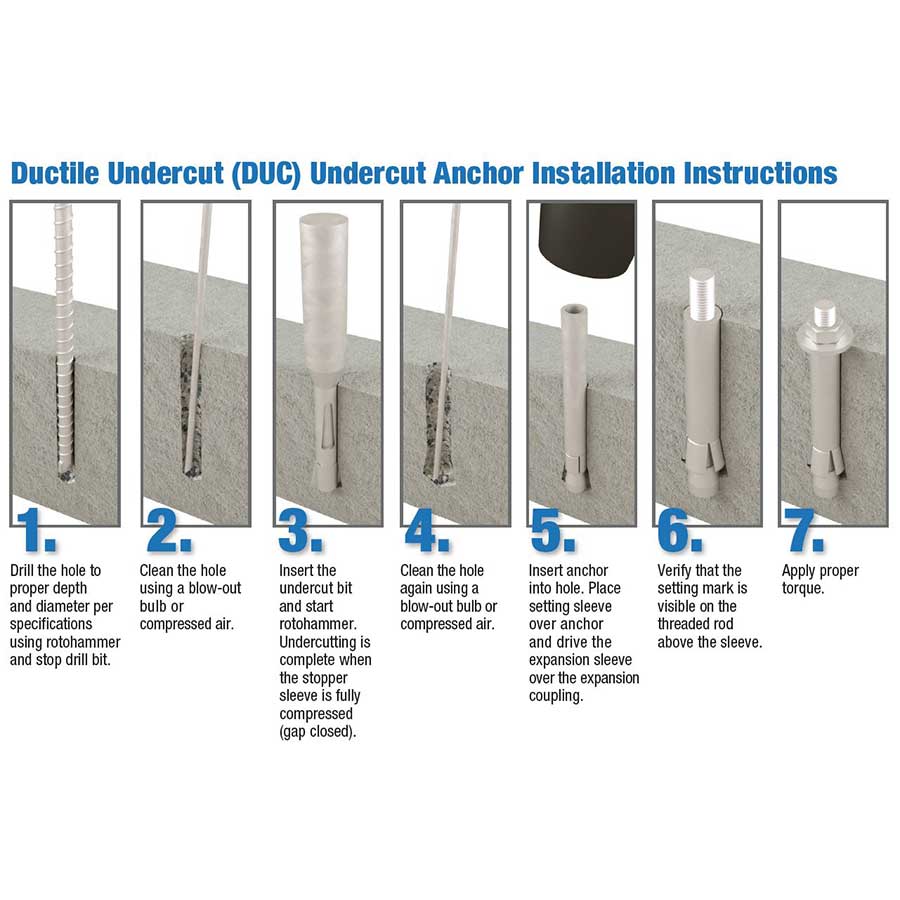 Ductile Undercut (DUC) Undercut Anchor Installation Instructions

1.
Drill the hole to proper depth and diameter per specifications using rotohammer and stop drill bit.

2.
Clean the hole using a blow-out bulb or compressed air.

3.
Insert the undercut bit and start rotohammer. Undercutting is complete when the stopper sleeve is fully compressed (gap closed).

4.
Clean the hole again using a blow-out bulb or compressed air.

5.
Insert anchor into hole. Place setting sleeve over anchor and drive the expansion sleeve over the expansion coupling.

6.
Verify that the setting mark is visible on the threaded rod above the sleeve.

7.
Apply proper torque.