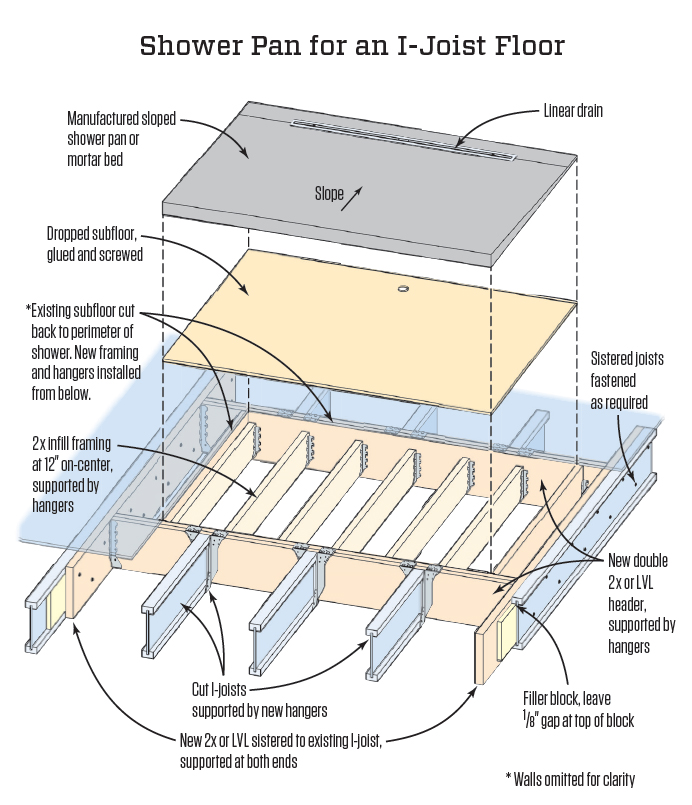 Shower Pan for an I-Joist Floor

Manufactured sloped shower pan or mortar bed

Linear drain

Slope

Dropped subfloor, glued and screwed

*Existing subfloor cut back to perimeter of shower. New framing and hangers installed from below.

Sistered joists fastened as required

2x infill framing at 12" on-center, supported by hangers

New double 2x or LVL header, supported by hangers

Cut I-joists supported by new hangers

Filler block, leave $\frac{1}{8}$" gap at top of block

New 2x or LVL sistered to existing I-joist, supported at both ends

* Walls omitted for clarity