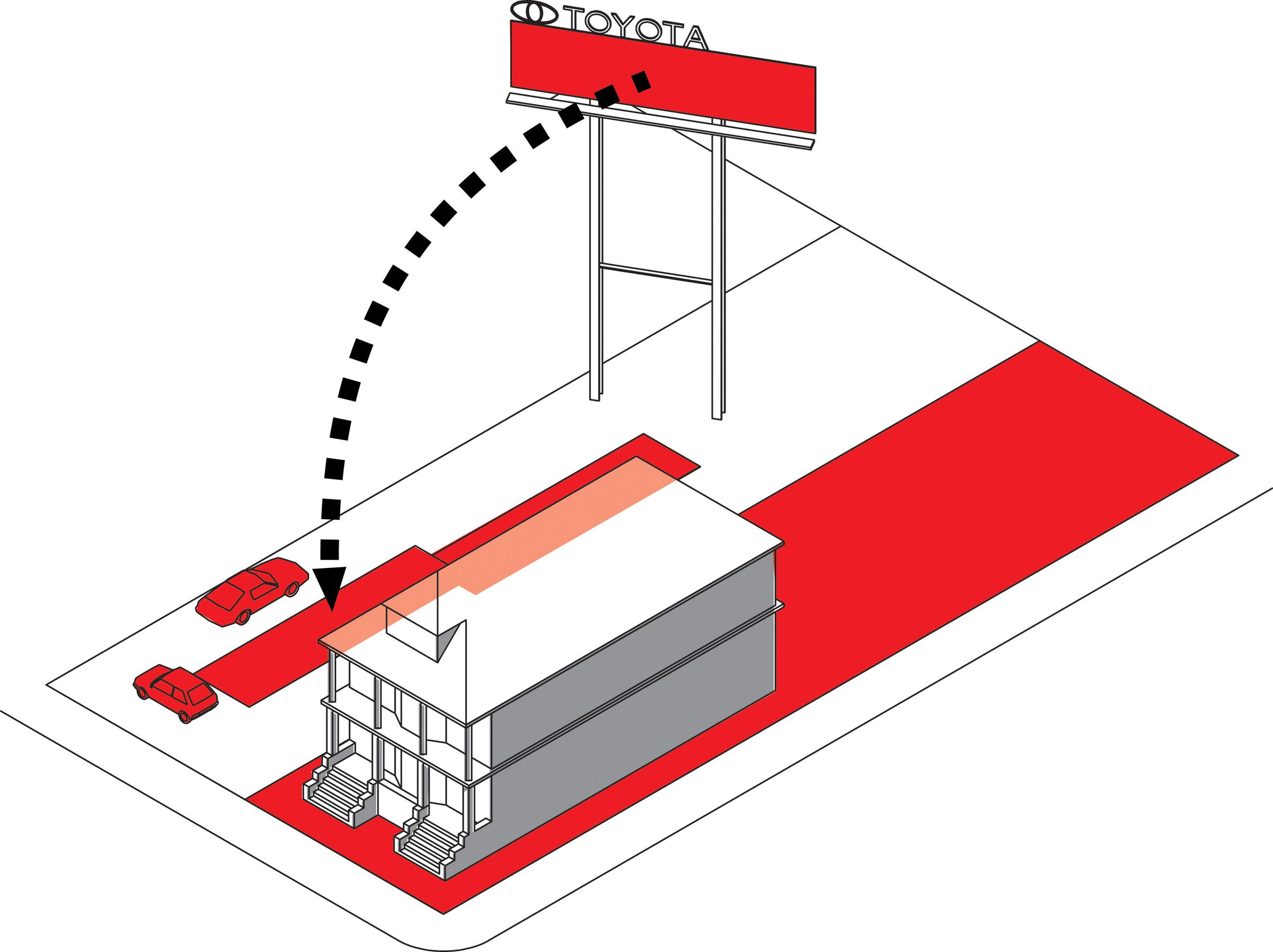 TOYOTA