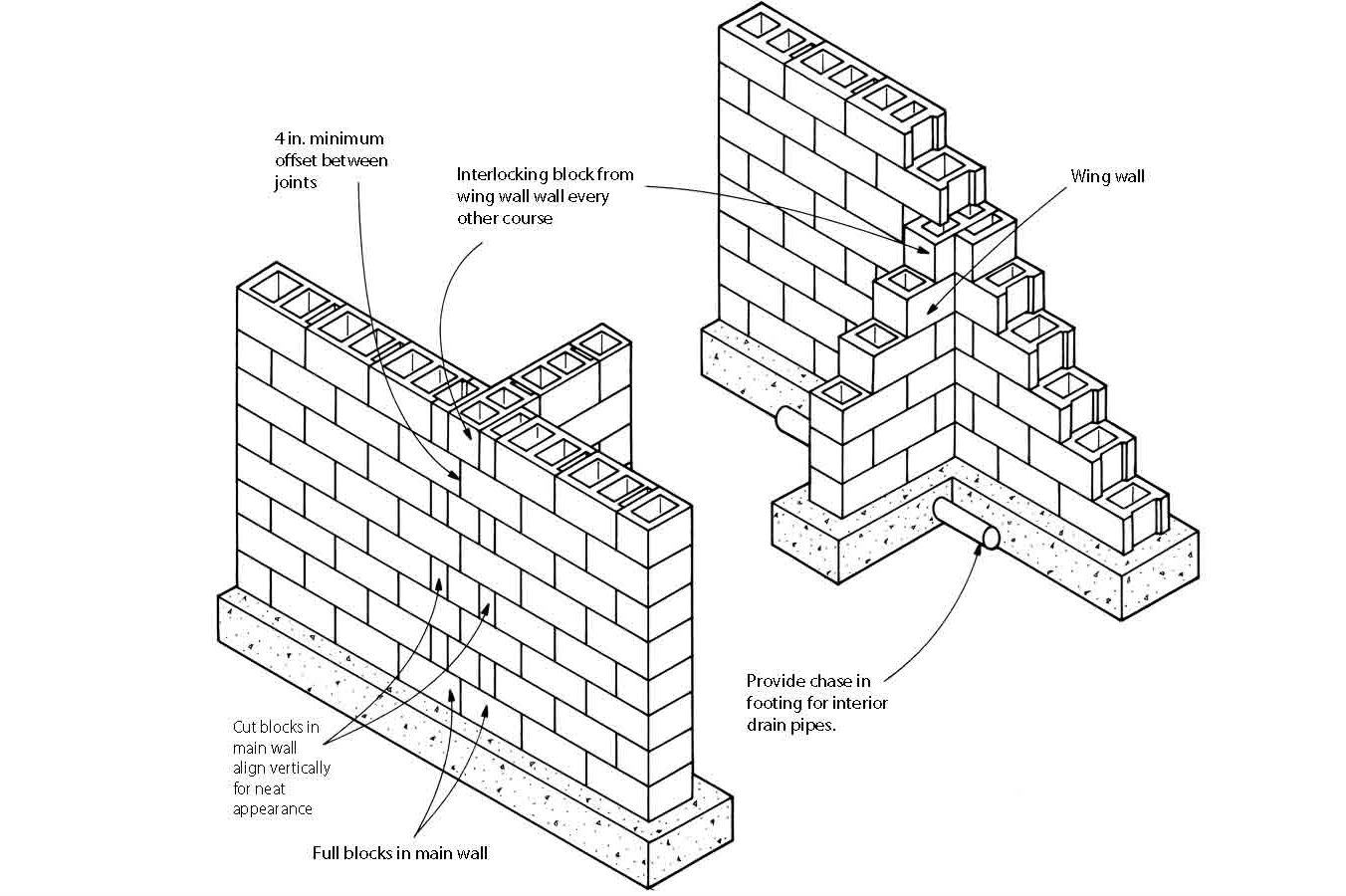 4 in. minimum offset between joints

Interlocking block from wing wall wall every other course

Wing wall

Cut blocks in main wall align vertically for neat appearance

Full blocks in main wall

Provide chase in footing for interior drain pipes.