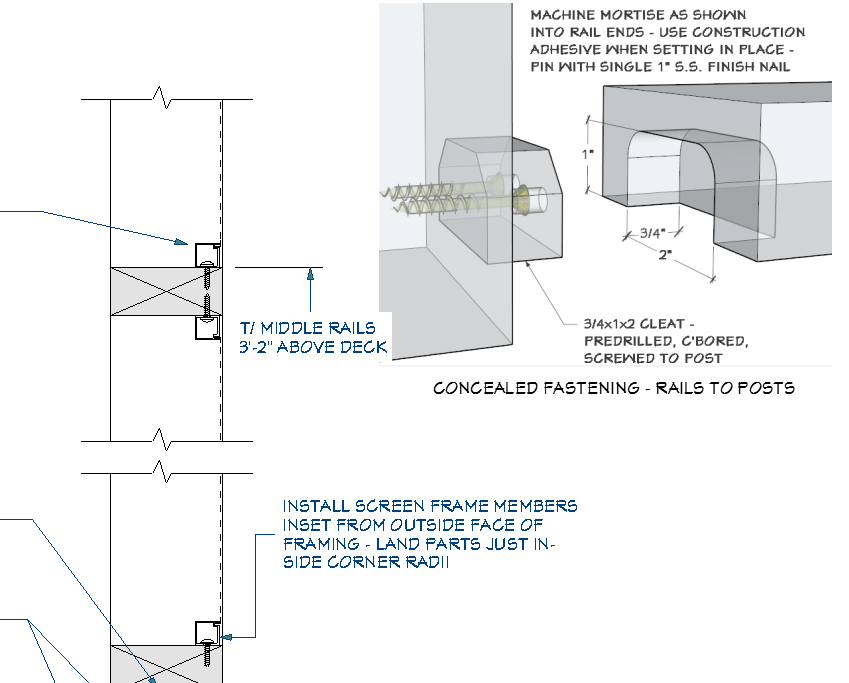 MACHINE MORTISE AS SHOWN INTO RAIL ENDS - USE CONSTRUCTION ADHESIVE WHEN SETTING IN PLACE - PIN WITH SINGLE 1" S.S. FINISH NAIL

1"

3/4"

2"

3/4x1x2 CLEAT - PREDRILLED, C'BORED, SCREWED TO POST

CONCEALED FASTENING - RAILS TO POSTS

T/ MIDDLE RAILS 3'-2" ABOVE DECK

INSTALL SCREEN FRAME MEMBERS INSET FROM OUTSIDE FACE OF FRAMING - LAND PARTS JUST INSIDE CORNER RADII