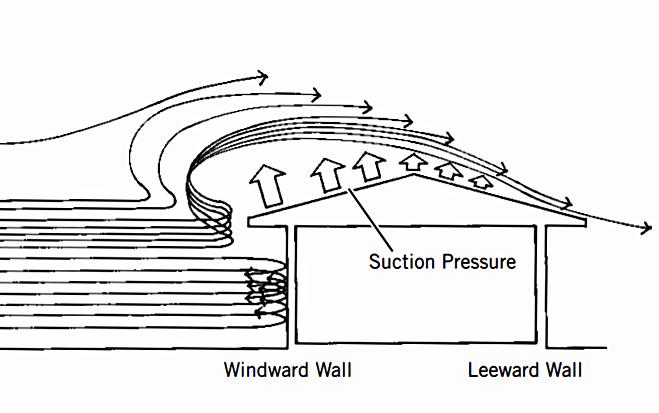 Suction Pressure

Windward Wall

Leeward Wall