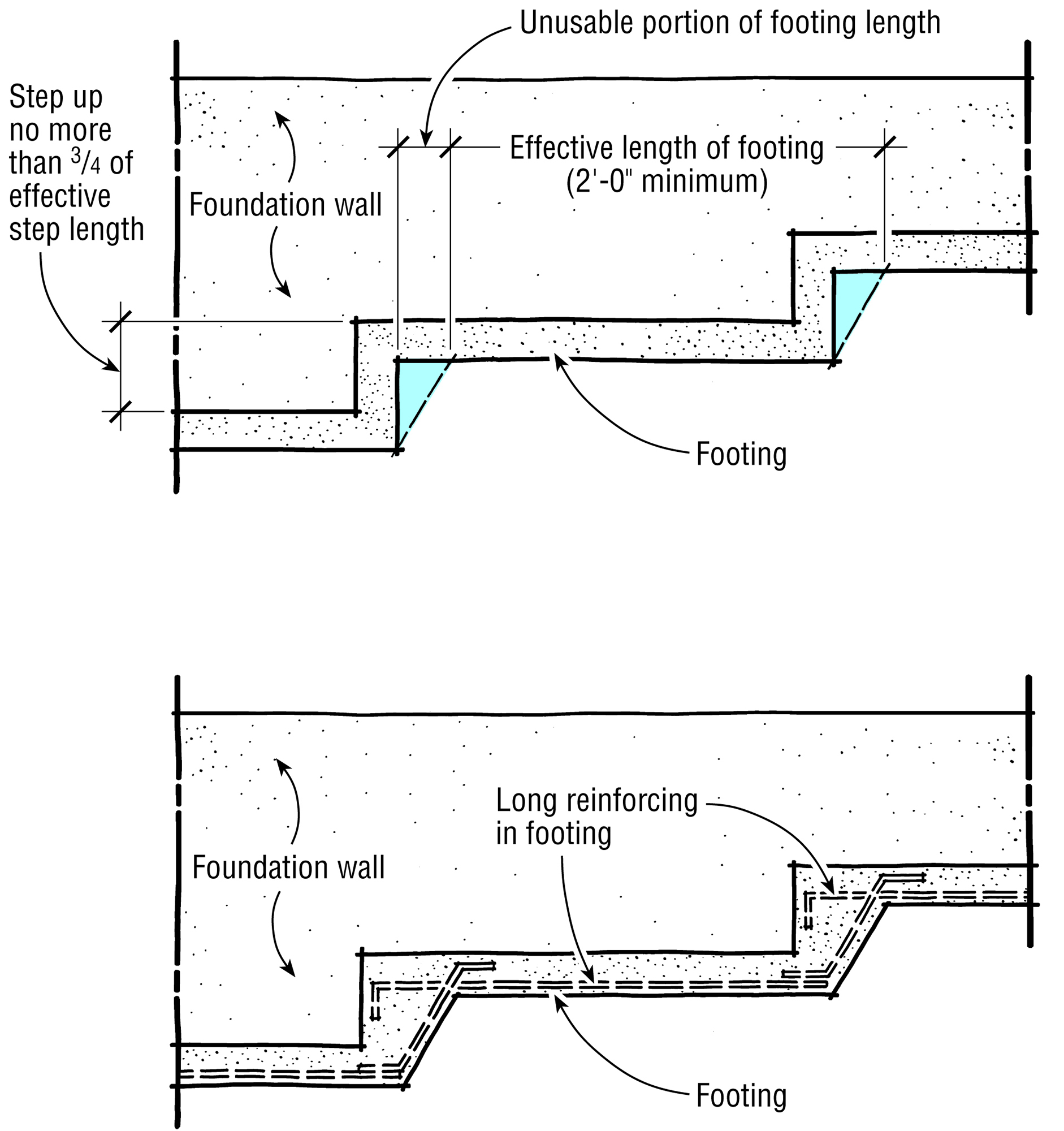 Unusable portion of footing length

Step up no more than $^3/_4$ of effective step length

Foundation wall

Effective length of footing (2'-0" minimum)

Footing

Foundation wall

Long reinforcing in footing

Footing