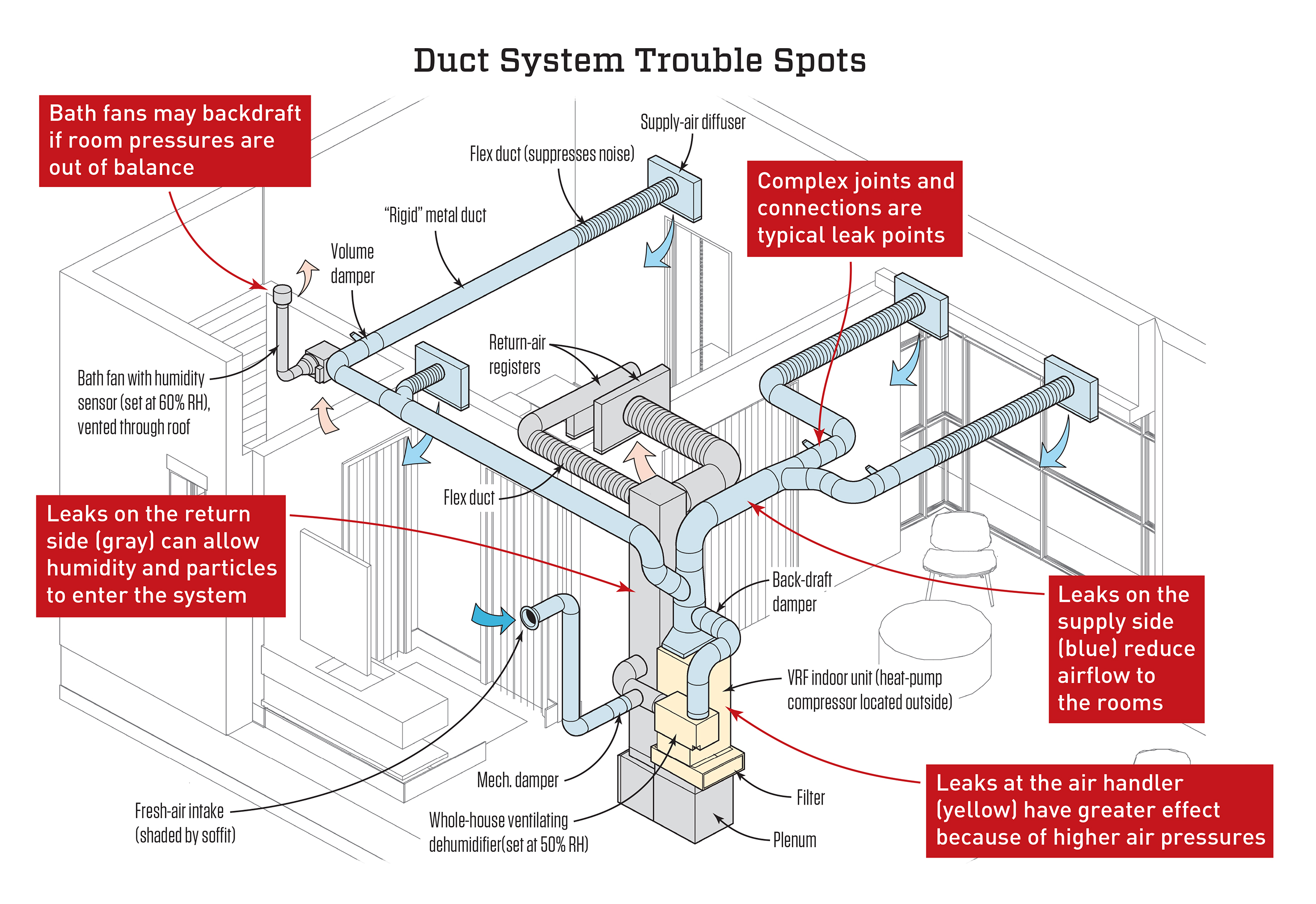 Duct System Trouble Spots

Bath fans may backdraft if room pressures are out of balance

Supply-air diffuser

Flex duct (suppresses noise)

Complex joints and connections are typical leak points

"Rigid" metal duct

Volume damper

Return-air registers

Bath fan with humidity sensor (set at 60% RH), vented through roof

Flex duct

Leaks on the return side (gray) can allow humidity and particles to enter the system

Back-draft damper

Leaks on the supply side (blue) reduce airflow to the rooms

VRF indoor unit (heat-pump compressor located outside)

Mech. damper

Filter

Fresh-air intake (shaded by soffit)

Whole-house ventilating dehumidifier(set at 50% RH)

Plenum

Leaks at the air handler (yellow) have greater effect because of higher air pressures