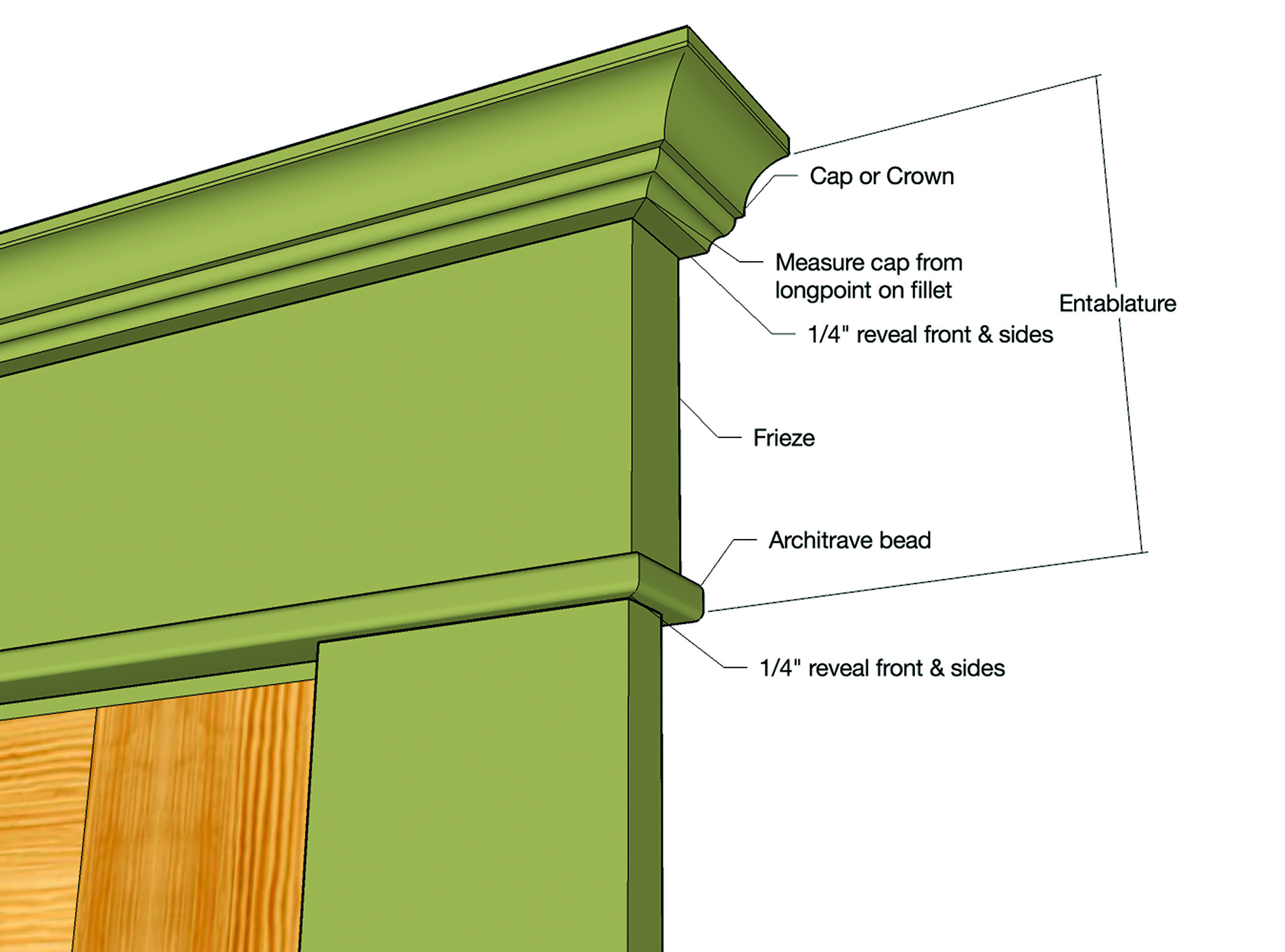 Cap or Crown

Measure cap from longpoint on fillet

Entablature

1/4" reveal front & sides

Frieze

Architrave bead

1/4" reveal front & sides