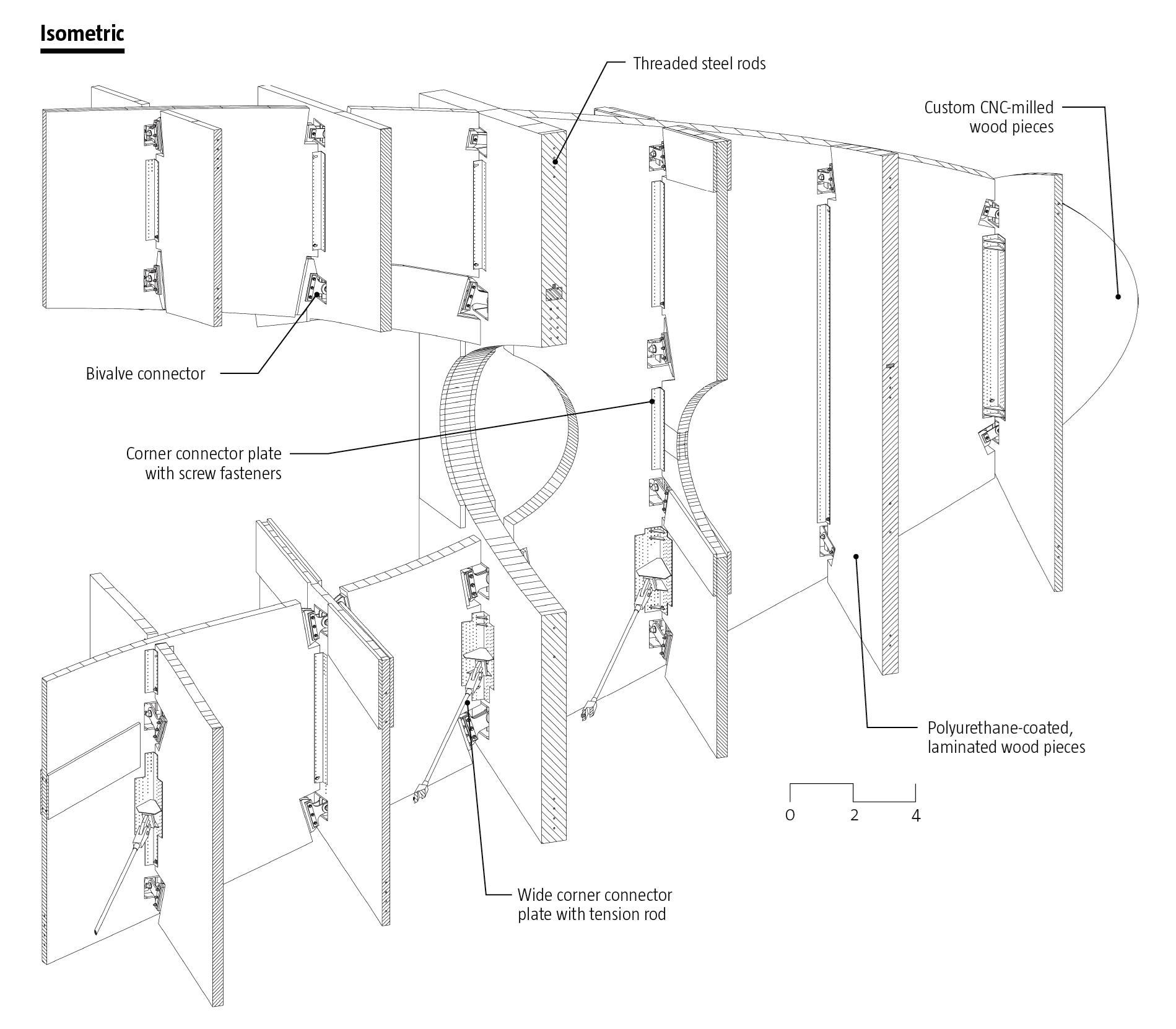 Isometric

Threaded steel rods

Custom CNC-milled wood pieces

Bivalve connector

Corner connector plate with screw fasteners

Polyurethane-coated, laminated wood pieces

0 2 4

Wide corner connector plate with tension rod