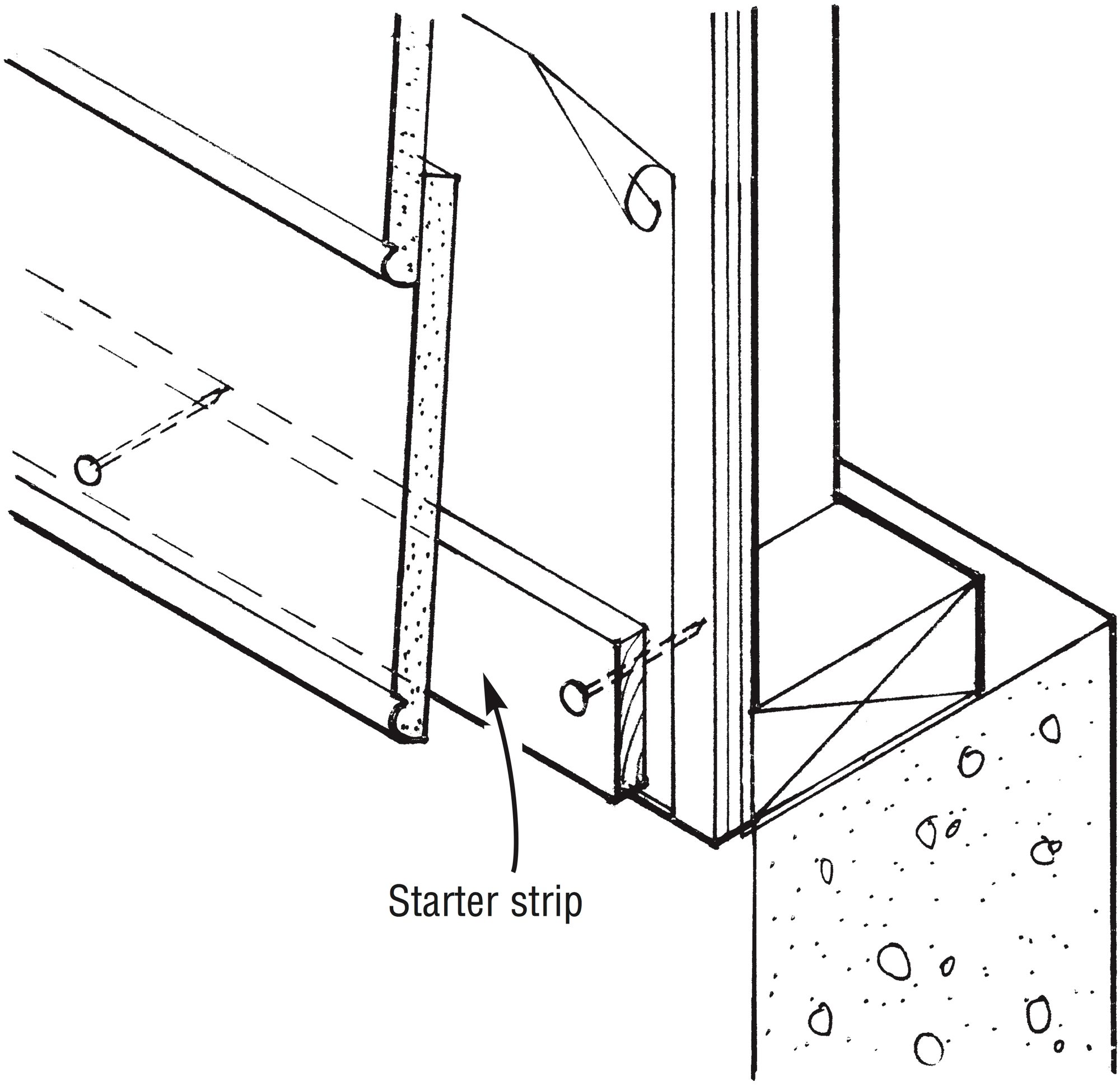 Starter strip